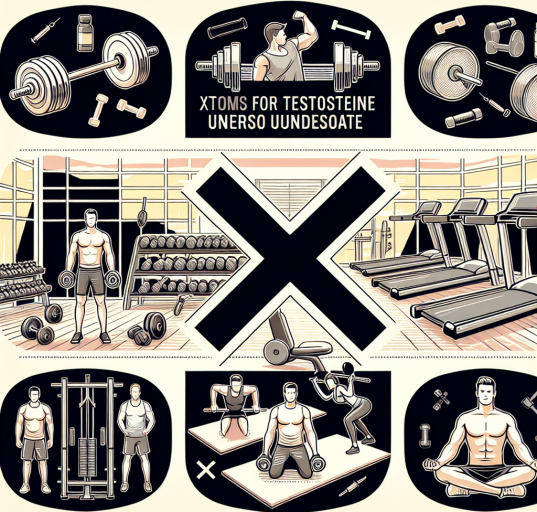 XTOMS FOR TESTOSTEINE
UNERSO UUNDESOATE